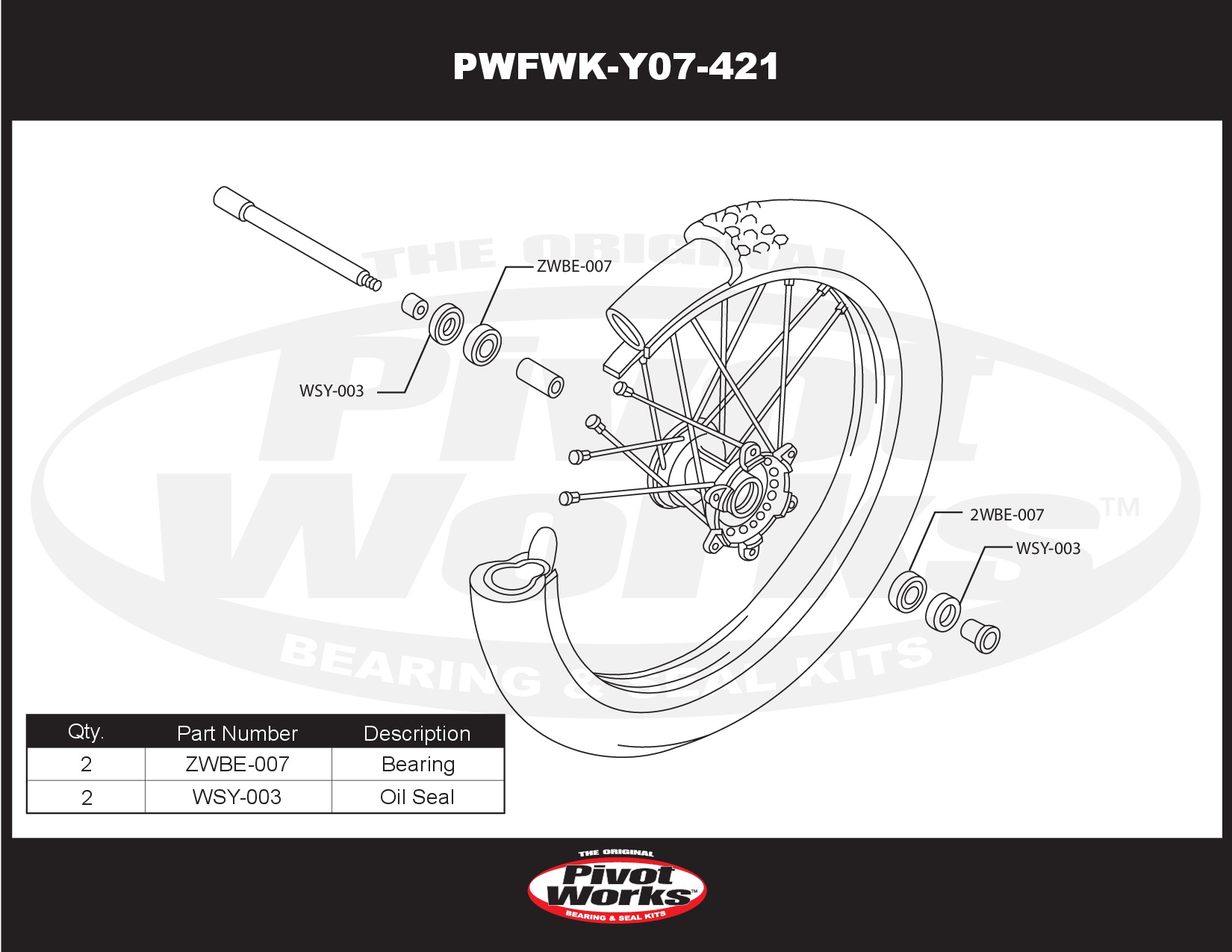 PWFWK-Y07-421

THE ORIGINAL
Pivot Works™
BEARING & SEAL KITS

ZWBE-007

WSY-003

2WBE-007

WSY-003

| Qty. | Part Number | Description |
|---|---|---|
| 2 | ZWBE-007 | Bearing |
| 2 | WSY-003 | Oil Seal |

THE ORIGINAL
Pivot Works™
BEARING & SEAL KITS