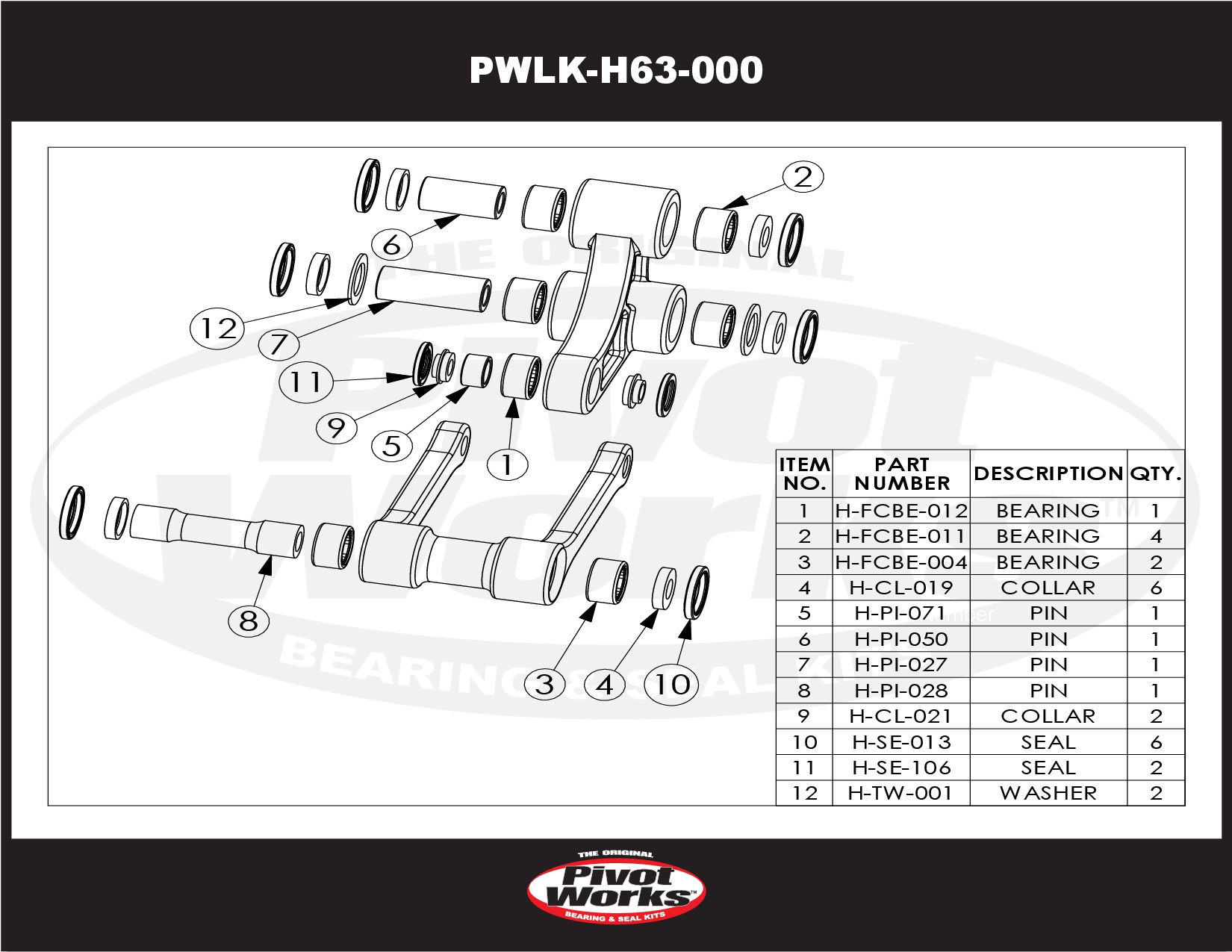 PWLK-H63-000

2
6
12
7
11
9
5
1
8
3
4
10

THE ORIGINAL
Pivot Works
BEARING & SEAL KITS

| ITEM NO. | PART NUMBER | DESCRIPTION | QTY. |
|---|---|---|---|
| 1 | H-FCBE-012 | BEARING | 1 |
| 2 | H-FCBE-011 | BEARING | 4 |
| 3 | H-FCBE-004 | BEARING | 2 |
| 4 | H-CL-019 | COLLAR | 6 |
| 5 | H-PI-071 | PIN | 1 |
| 6 | H-PI-050 | PIN | 1 |
| 7 | H-PI-027 | PIN | 1 |
| 8 | H-PI-028 | PIN | 1 |
| 9 | H-CL-021 | COLLAR | 2 |
| 10 | H-SE-013 | SEAL | 6 |
| 11 | H-SE-106 | SEAL | 2 |
| 12 | H-TW-001 | WASHER | 2 |

THE ORIGINAL
Pivot Works
BEARING & SEAL KITS