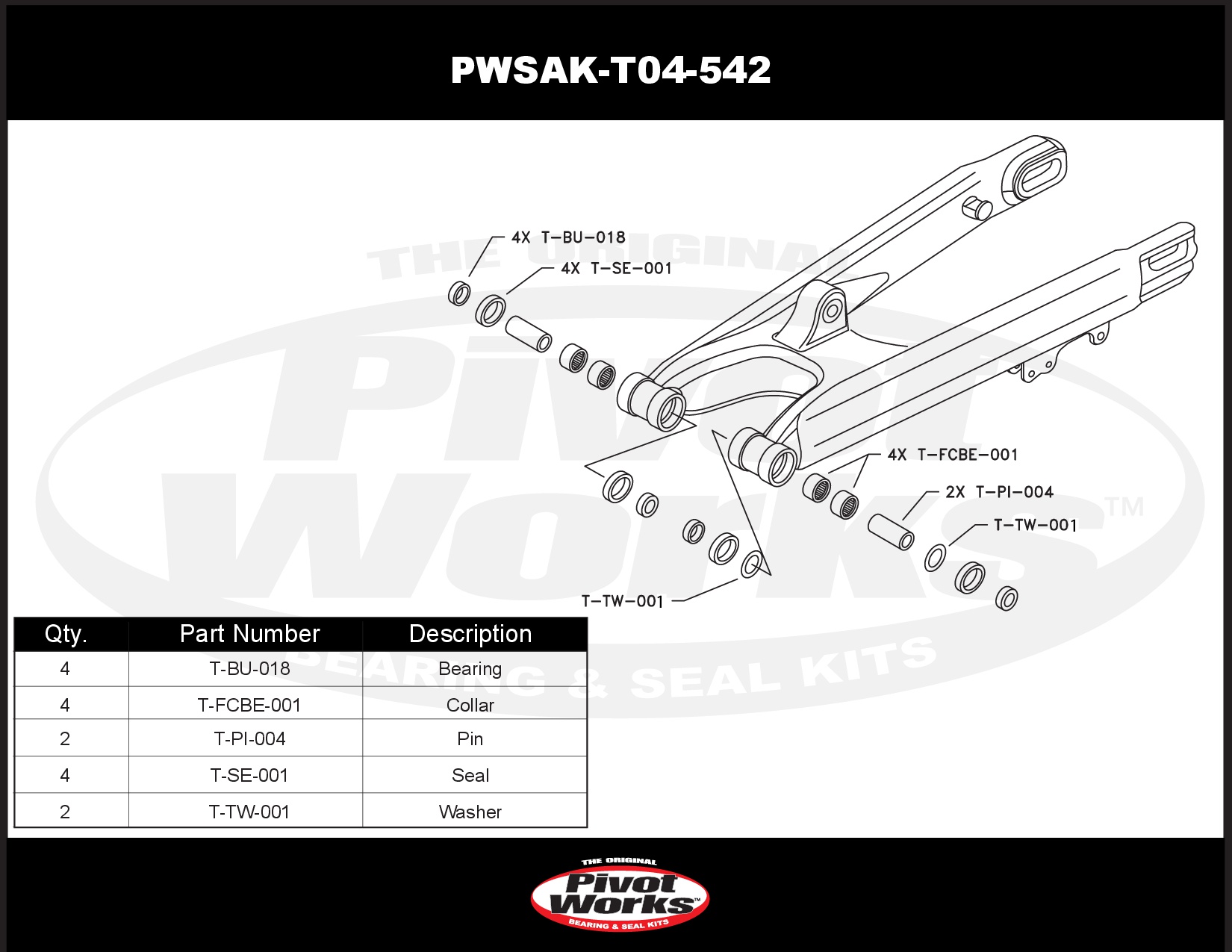 PWSAK-T04-542

THE ORIGINAL
Pivot Works™
BEARING & SEAL KITS

4X T-BU-018
4X T-SE-001
4X T-FCBE-001
2X T-PI-004
T-TW-001
T-TW-001

| Qty. | Part Number | Description |
|---|---|---|
| 4 | T-BU-018 | Bearing |
| 4 | T-FCBE-001 | Collar |
| 2 | T-PI-004 | Pin |
| 4 | T-SE-001 | Seal |
| 2 | T-TW-001 | Washer |

THE ORIGINAL
Pivot Works™
BEARING & SEAL KITS